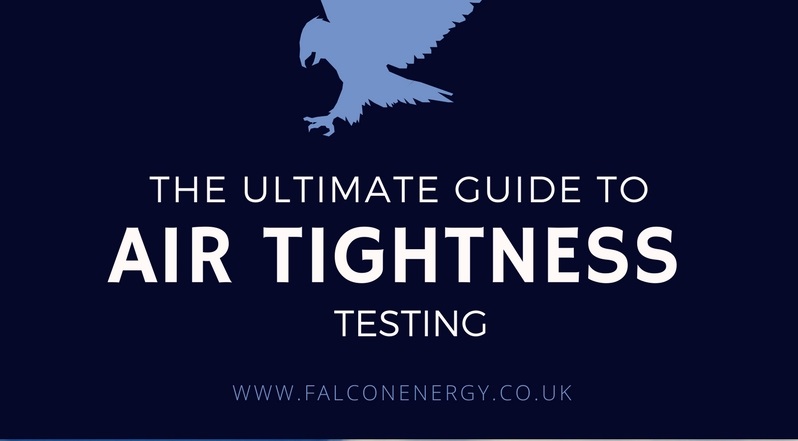 THE ULTIMATE GUIDE TO
AIR TIGHTNESS
TESTING

WWW.FALCONENERGY.CO.UK